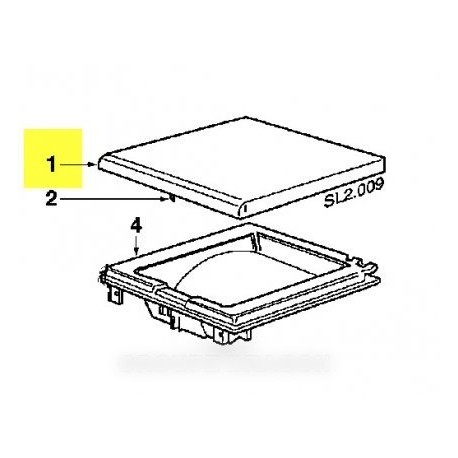 1
2
SL2.009
4