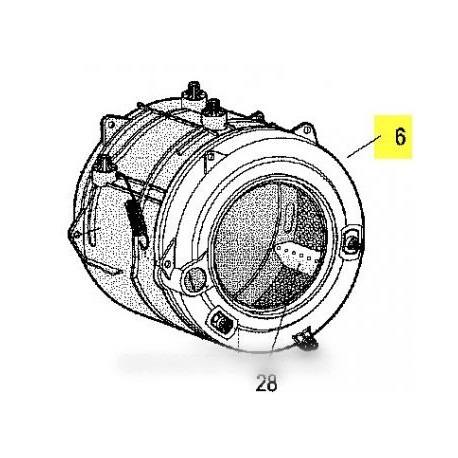 6

28